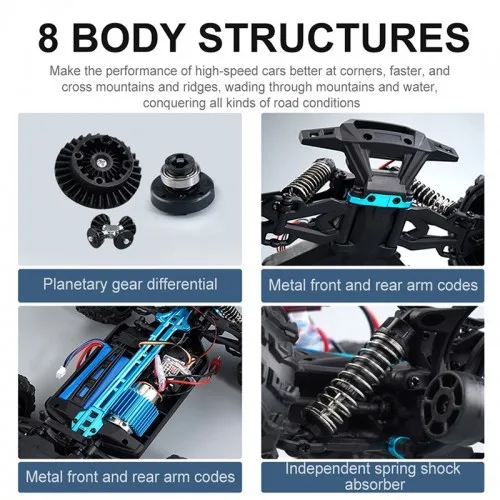 8 BODY STRUCTURES

Make the performance of high-speed cars better at corners, faster, and cross mountains and ridges, wading through mountains and water, conquering all kinds of road conditions

Planetary gear differential

Metal front and rear arm codes

Metal front and rear arm codes

Independent spring shock absorber